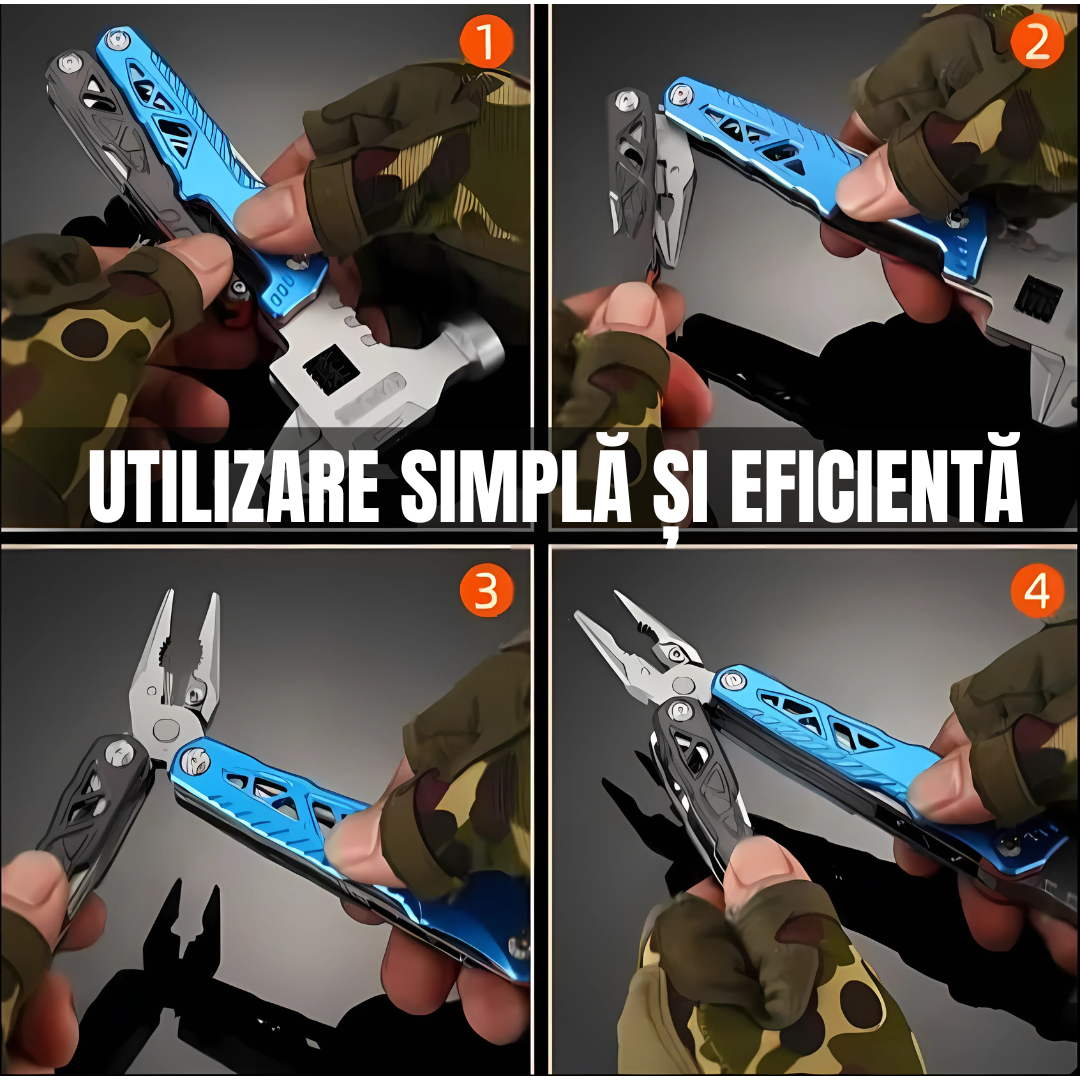 1

2

UTILIZARE SIMPLĂ ȘI EFICIENTĂ

3

4